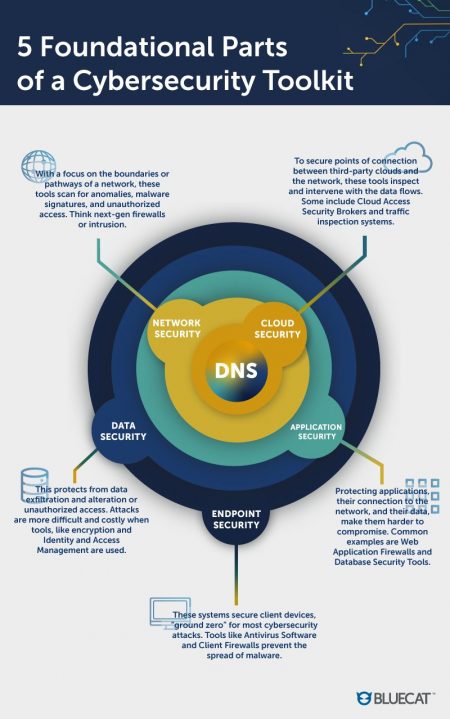 5 Foundational Parts of a Cybersecurity Toolkit

With a focus on the boundaries or pathways of a network, these tools scan for anomalies, malware signatures, and unauthorized access. Think next-gen firewalls or intrusion.

To secure points of connection between third-party clouds and the network, these tools inspect and intervene with the data flows. Some include Cloud Access Security Brokers and traffic inspection systems.

NETWORK SECURITY

CLOUD SECURITY

DNS

DATA SECURITY

APPLICATION SECURITY

ENDPOINT SECURITY

This protects from data exfiltration and alteration or unauthorized access. Attacks are more difficult and costly when tools, like encryption and Identity and Access Management are used.

Protecting applications, their connection to the network, and their data, make them harder to compromise. Common examples are Web Application Firewalls and Database Security Tools.

These systems secure client devices, "ground zero" for most cybersecurity attacks. Tools like Antivirus Software and Client Firewalls prevent the spread of malware.

BLUECAT